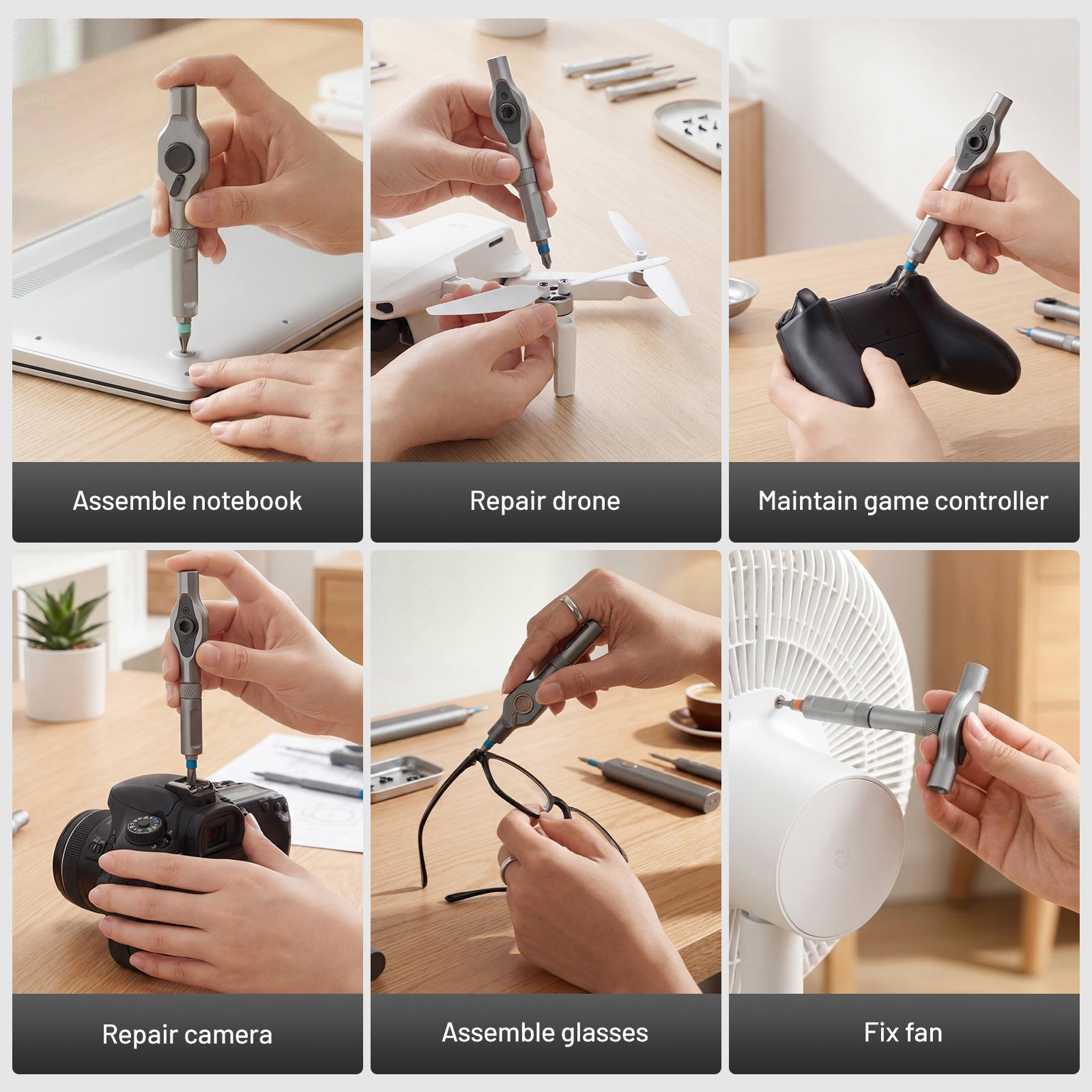 Assemble notebook

Repair drone

Maintain game controller

Repair camera

Assemble glasses

Fix fan