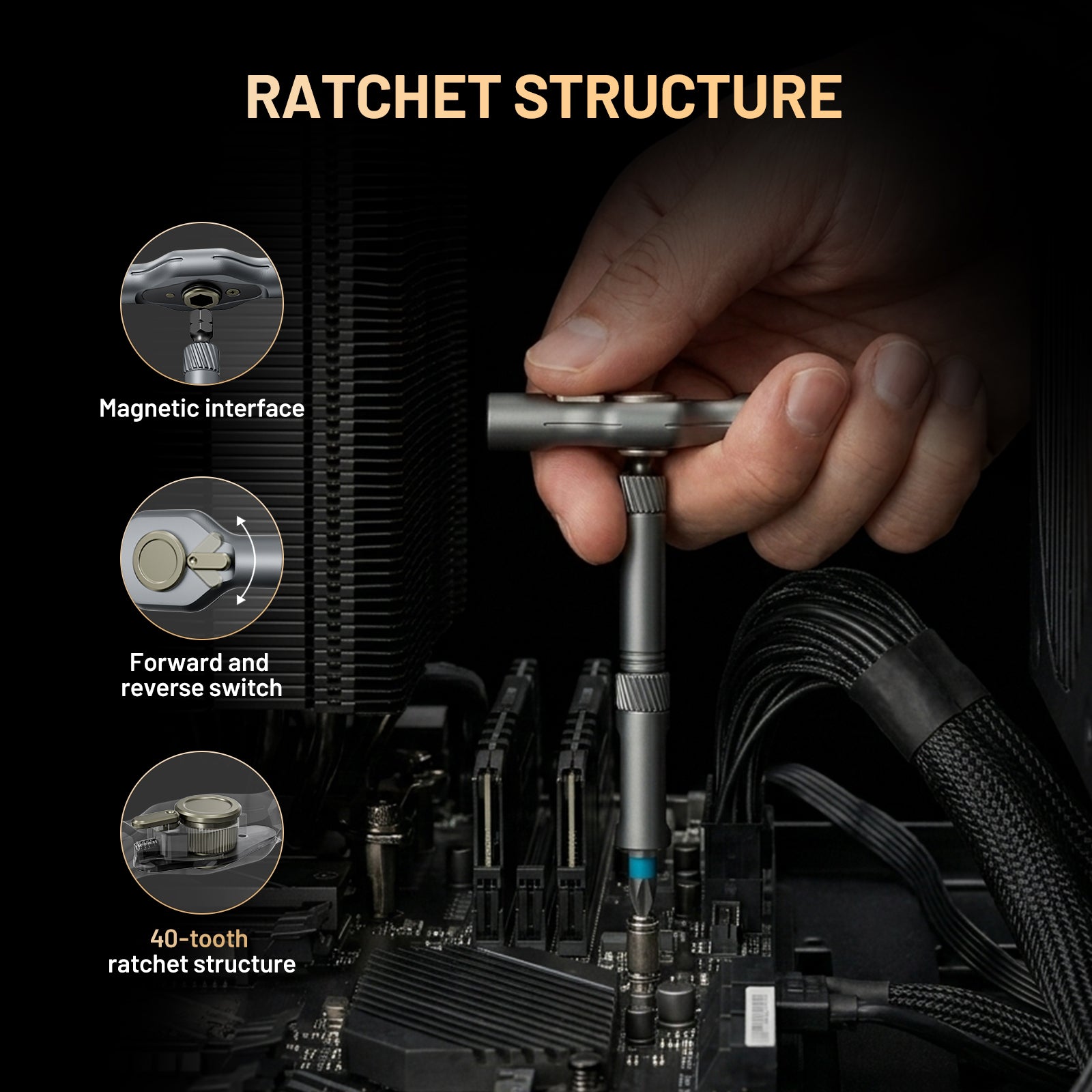 RATCHET STRUCTURE

Magnetic interface

Forward and reverse switch

40-tooth ratchet structure