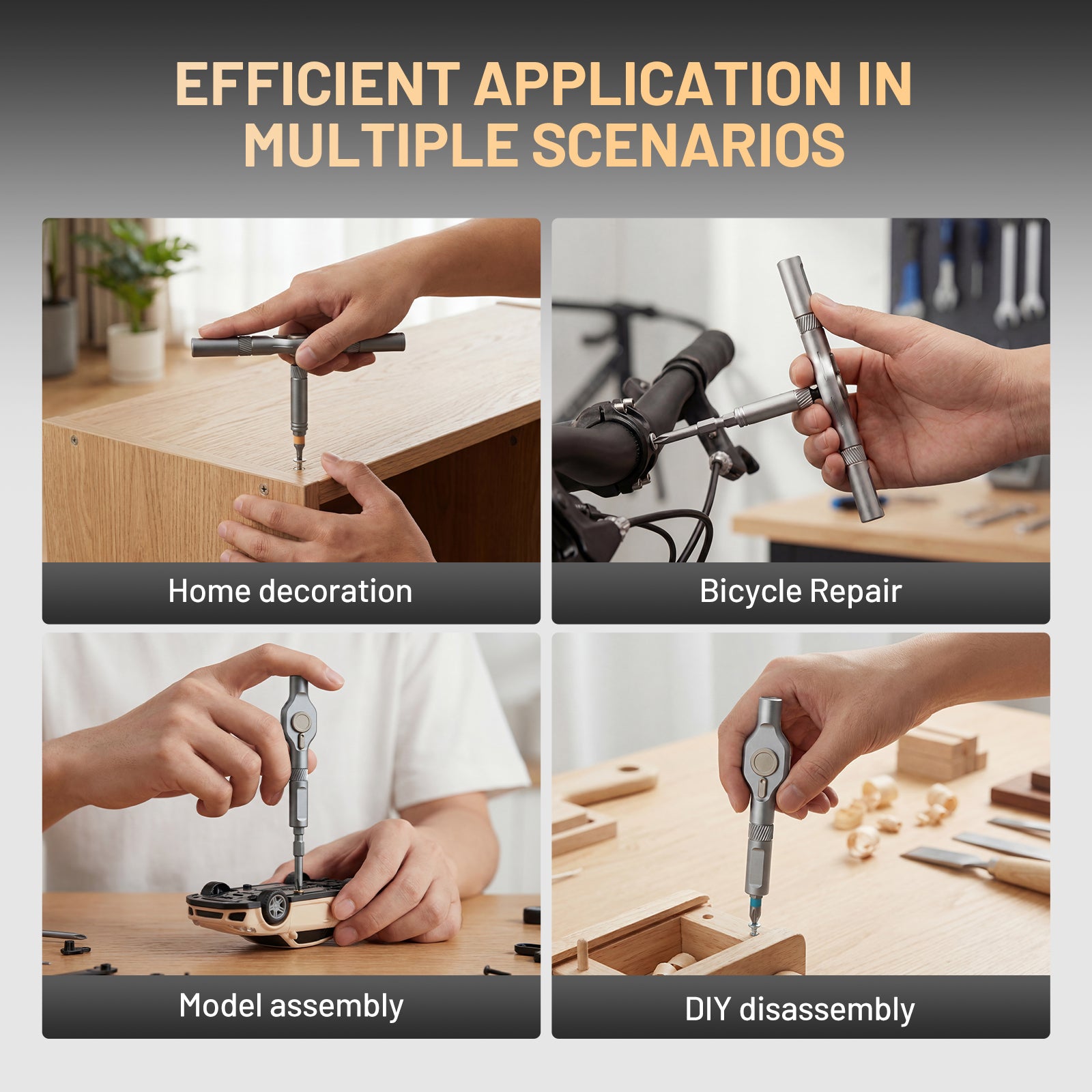 EFFICIENT APPLICATION IN MULTIPLE SCENARIOS

Home decoration

Bicycle Repair

Model assembly

DIY disassembly