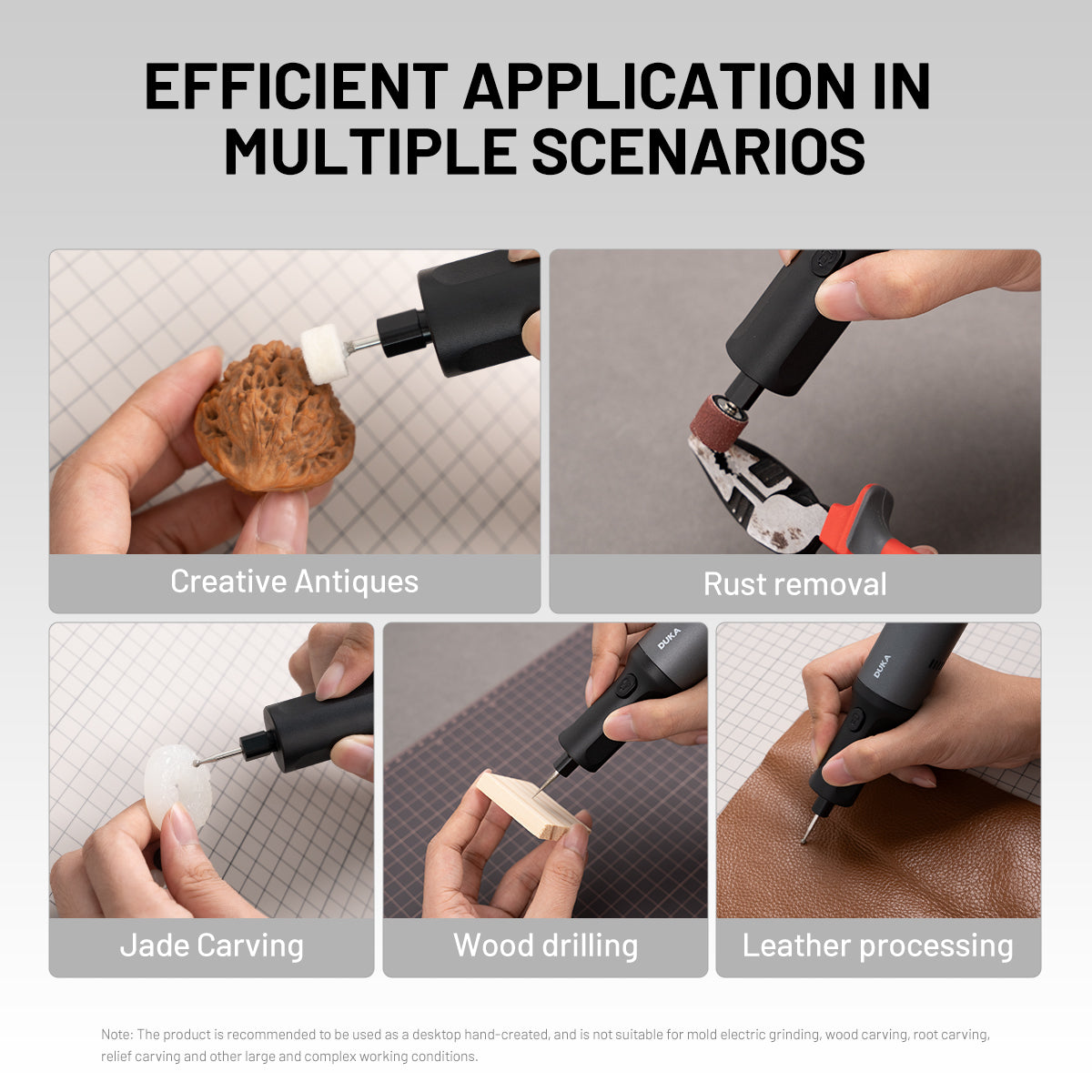 EFFICIENT APPLICATION IN MULTIPLE SCENARIOS

Creative Antiques

Rust removal

DUKA

DUKA

Jade Carving

Wood drilling

Leather processing

Note: The product is recommended to be used as a desktop hand-created, and is not suitable for mold electric grinding, wood carving, root carving, relief carving and other large and complex working conditions.