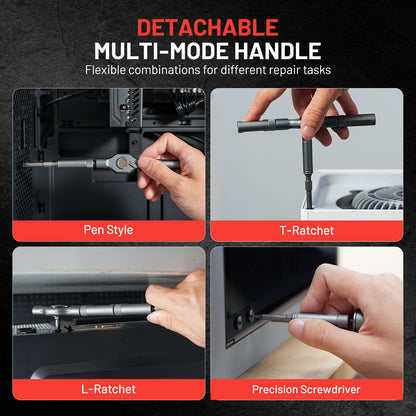 DETACHABLE
MULTI-MODE HANDLE
Flexible combinations for different repair tasks

Pen Style

T-Ratchet

L-Ratchet

Precision Screwdriver